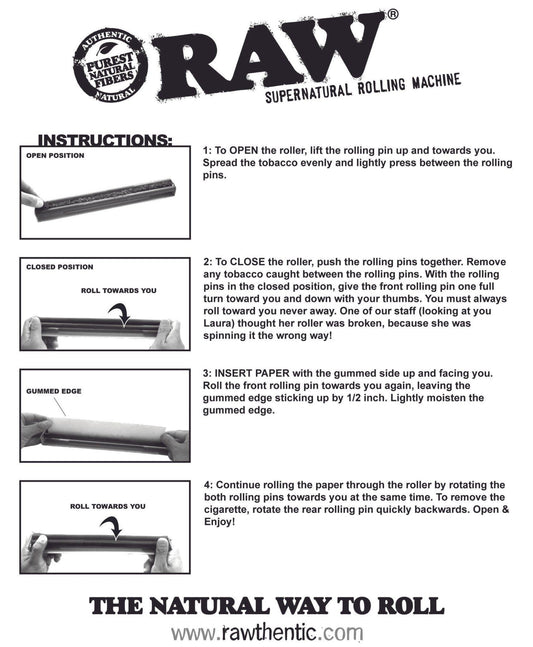 AUTHENTIC
PUREST NATURAL FIBERS
NATURAL

RAW®

SUPERNATURAL ROLLING MACHINE

INSTRUCTIONS:

OPEN POSITION

1: To OPEN the roller, lift the rolling pin up and towards you. Spread the tobacco evenly and lightly press between the rolling pins.

CLOSED POSITION

ROLL TOWARDS YOU

2: To CLOSE the roller, push the rolling pins together. Remove any tobacco caught between the rolling pins. With the rolling pins in the closed position, give the front rolling pin one full turn toward you and down with your thumbs. You must always roll toward you never away. One of our staff (looking at you Laura) thought her roller was broken, because she was spinning it the wrong way!

GUMMED EDGE

3: INSERT PAPER with the gummed side up and facing you. Roll the front rolling pin towards you again, leaving the gummed edge sticking up by 1/2 inch. Lightly moisten the gummed edge.

ROLL TOWARDS YOU

4: Continue rolling the paper through the roller by rotating the both rolling pins towards you at the same time. To remove the cigarette, rotate the rear rolling pin quickly backwards. Open & Enjoy!

THE NATURAL WAY TO ROLL

www.rawthentic.com